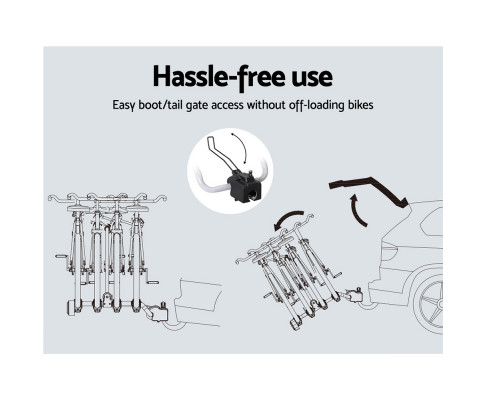 Hassle-free use

Easy boot/tail gate access without off-loading bikes